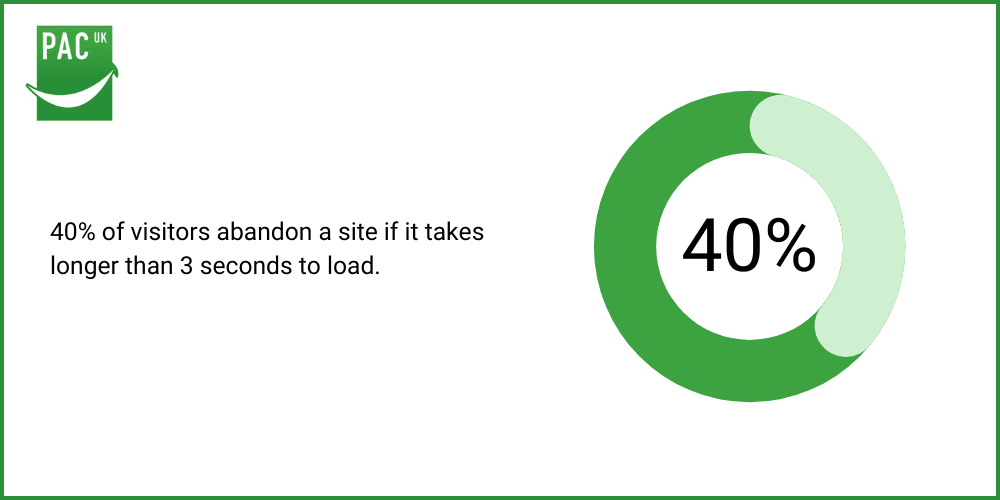 PAC UK

40% of visitors abandon a site if it takes longer than 3 seconds to load.

40%