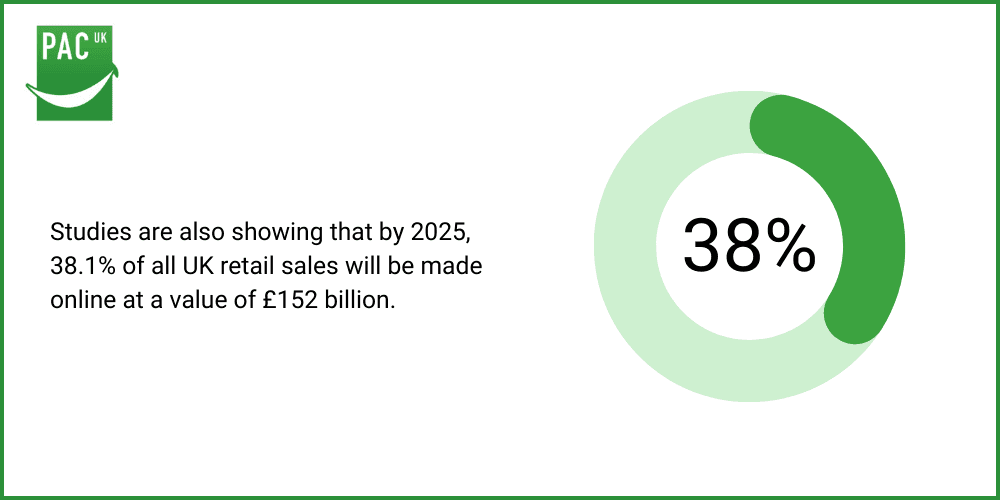 PAC UK

Studies are also showing that by 2025, 38.1% of all UK retail sales will be made online at a value of £152 billion.

38%